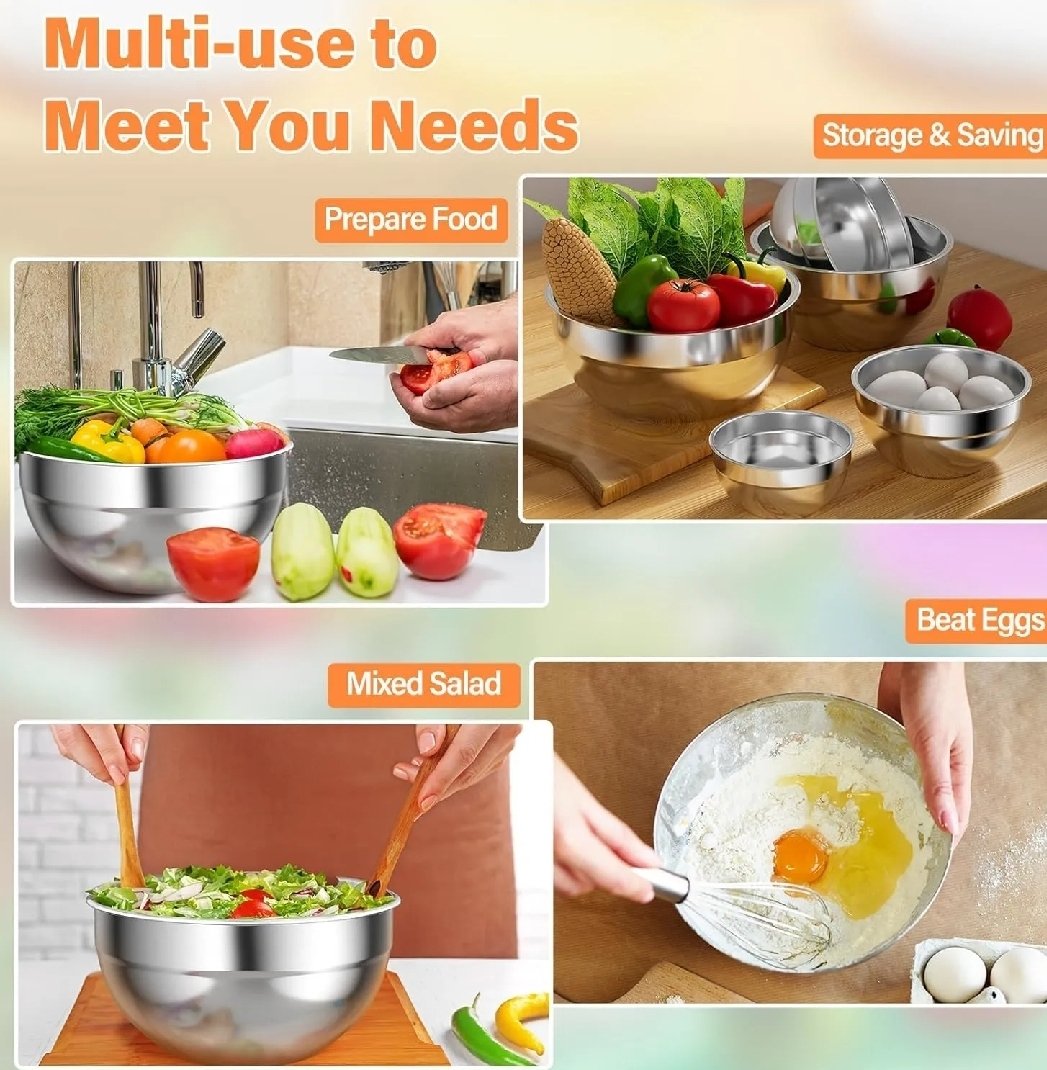 Multi-use to Meet You Needs

Storage & Saving

Prepare Food

Beat Eggs

Mixed Salad